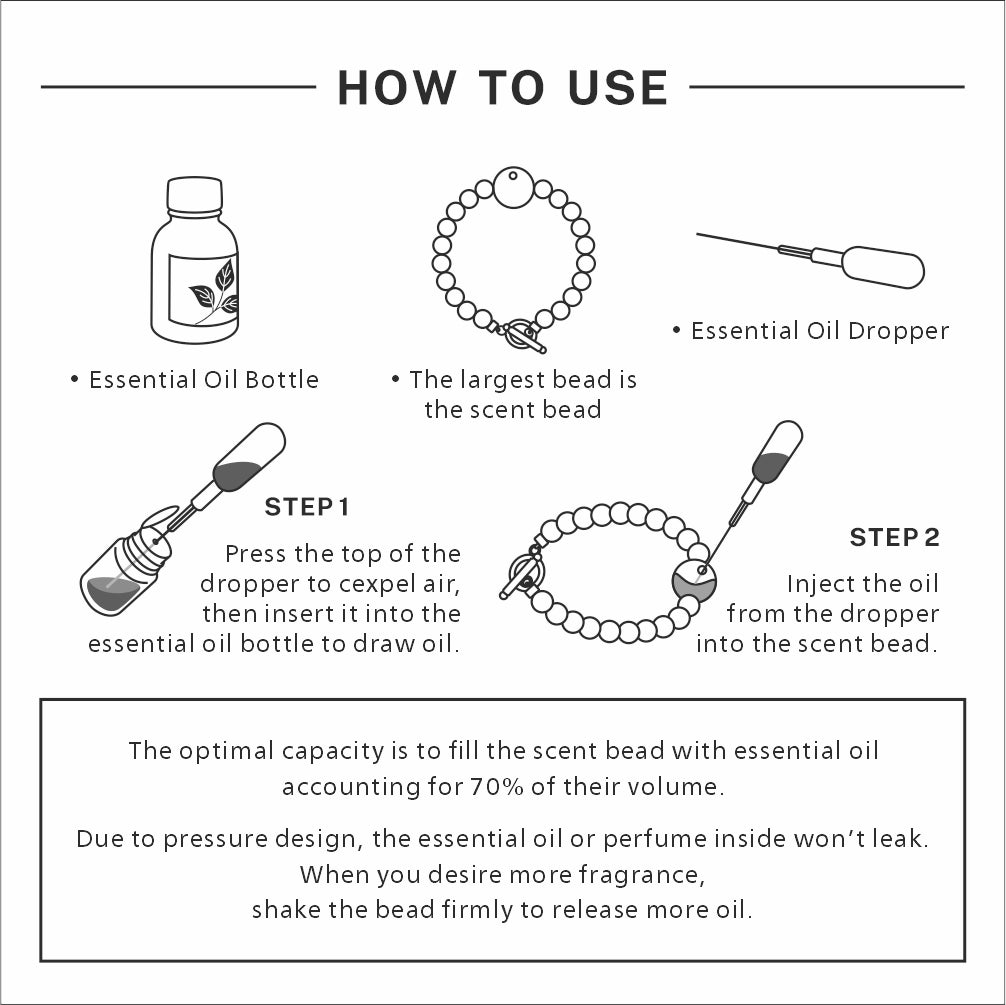 HOW TO USE

• Essential Oil Bottle

• The largest bead is the scent bead

• Essential Oil Dropper

STEP 1

Press the top of the dropper to cexpel air, then insert it into the essential oil bottle to draw oil.

STEP 2

Inject the oil from the dropper into the scent bead.

The optimal capacity is to fill the scent bead with essential oil accounting for 70% of their volume.

Due to pressure design, the essential oil or perfume inside won't leak. When you desire more fragrance, shake the bead firmly to release more oil.